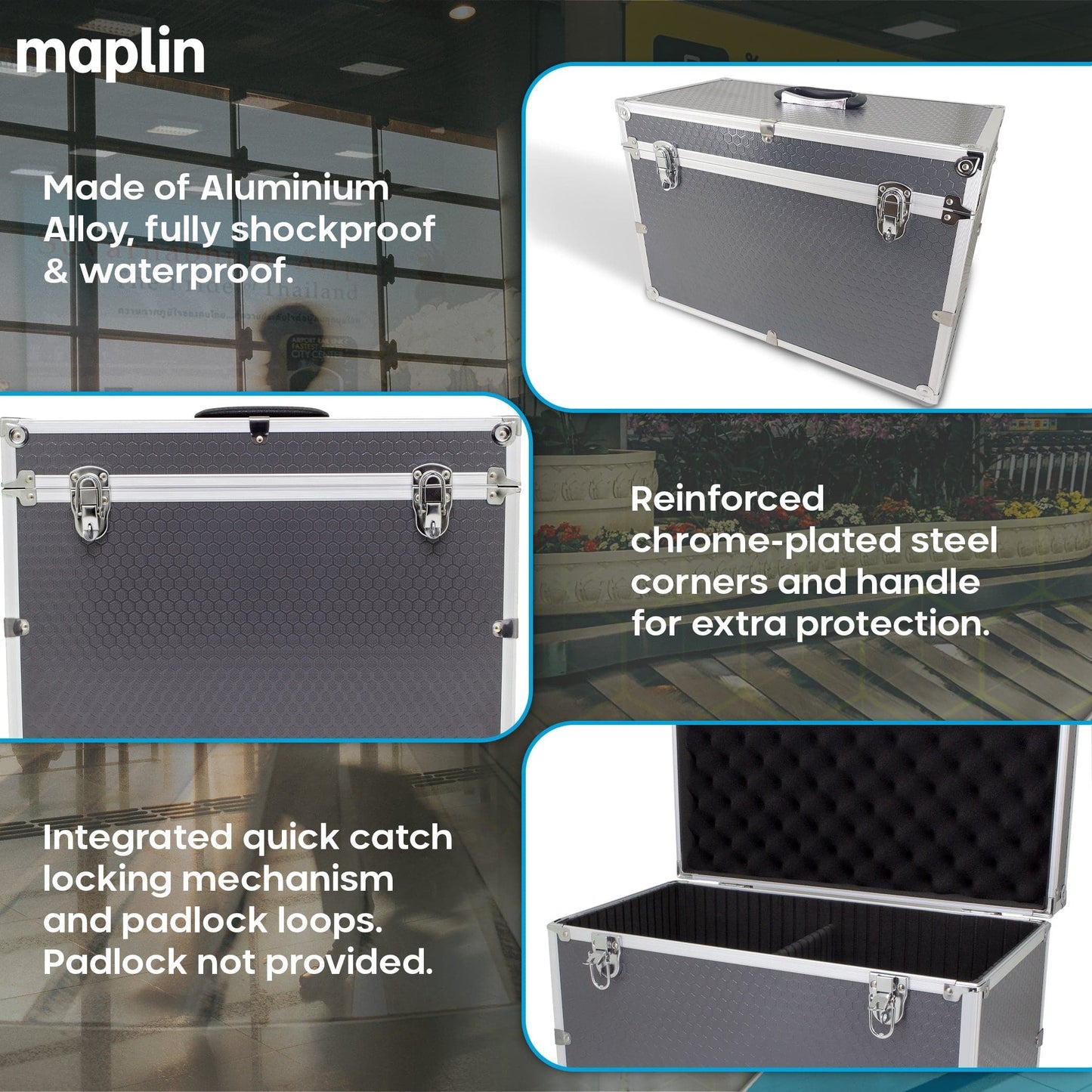 maplin

Made of Aluminium Alloy, fully shockproof & waterproof.

Reinforced chrome-plated steel corners and handle for extra protection.

Integrated quick catch locking mechanism and padlock loops. Padlock not provided.