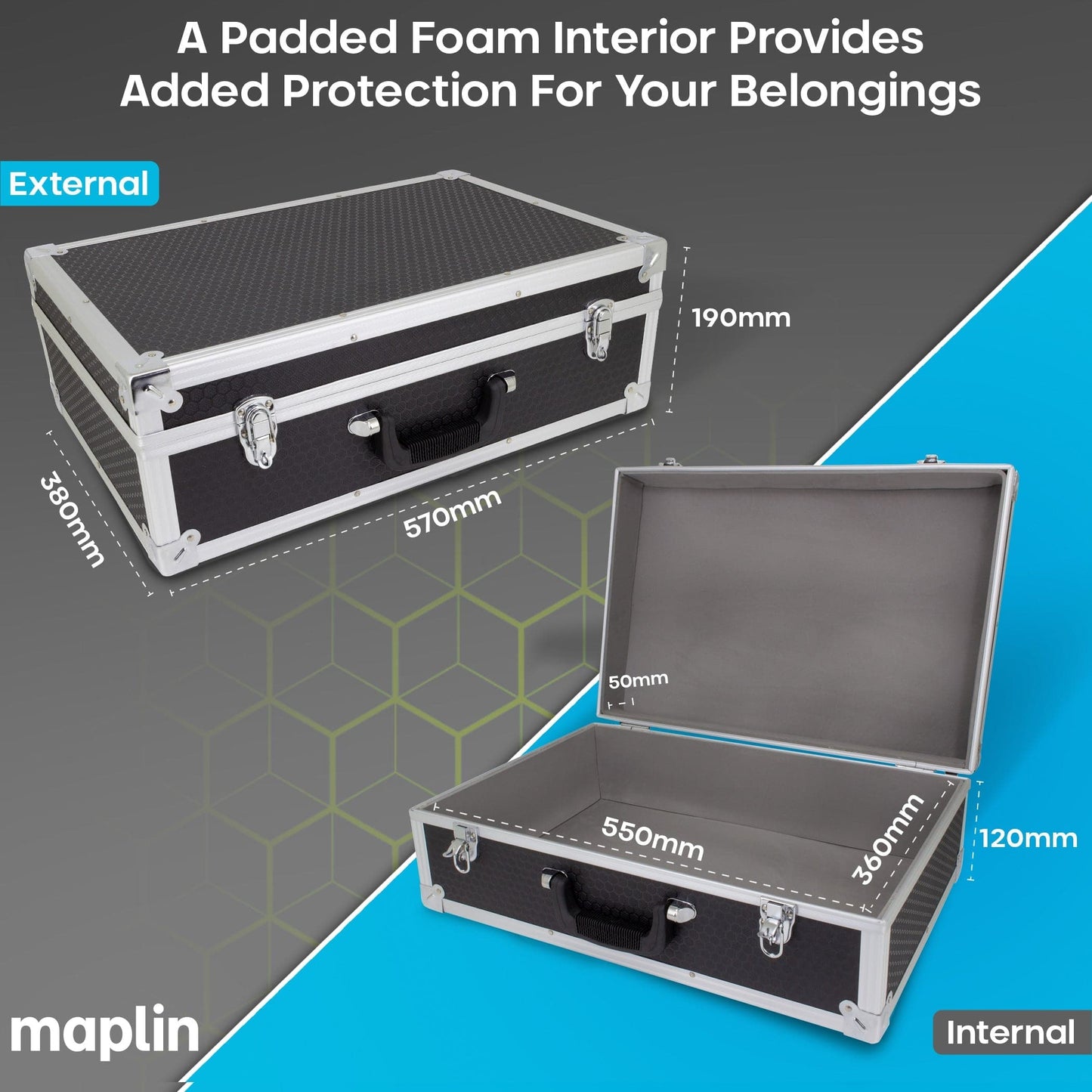 A Padded Foam Interior Provides Added Protection For Your Belongings

External

190mm

380mm

570mm

50mm

550mm

360mm

120mm

maplin

Internal