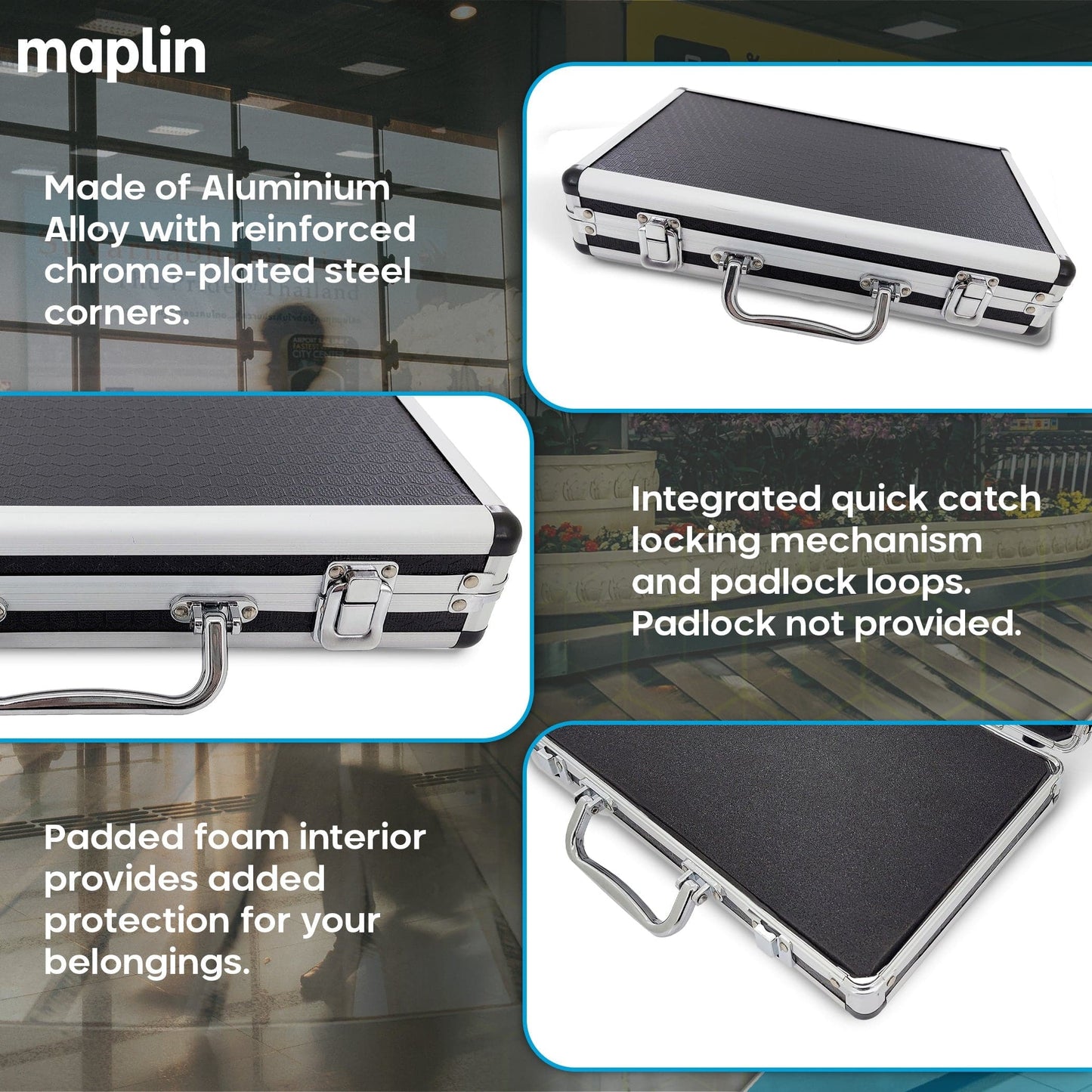 maplin

Made of Aluminium Alloy with reinforced chrome-plated steel corners.

Integrated quick catch locking mechanism and padlock loops. Padlock not provided.

Padded foam interior provides added protection for your belongings.