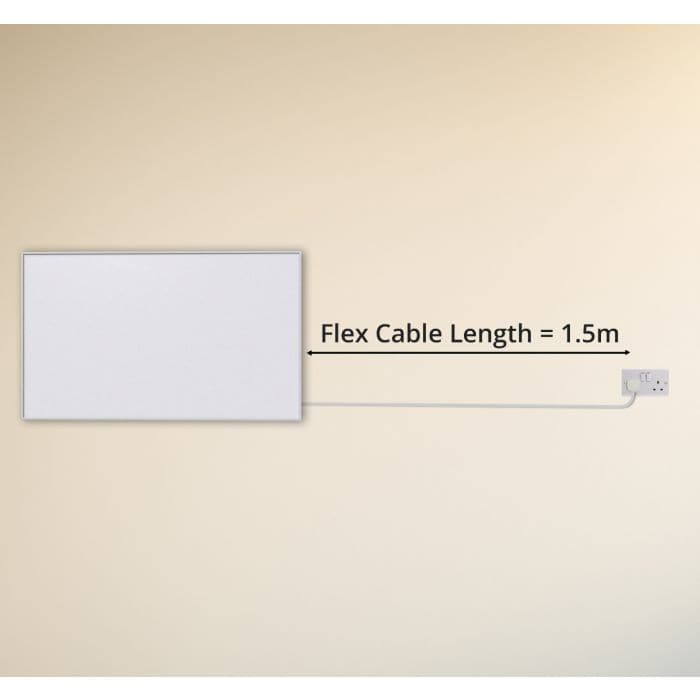 Flex Cable Length = 1.5m