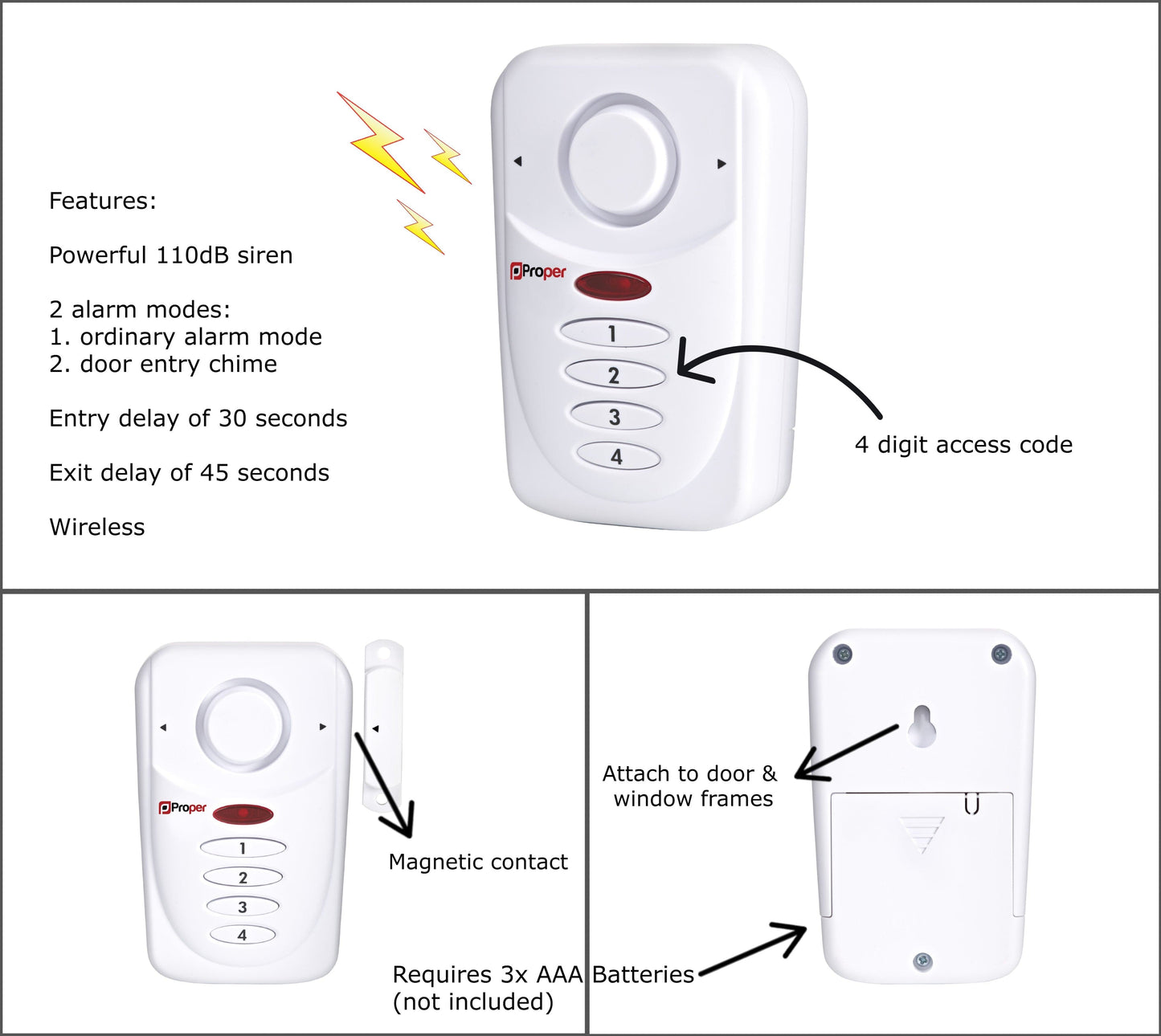 Features:

Powerful 110dB siren

2 alarm modes:
1. ordinary alarm mode
2. door entry chime

Entry delay of 30 seconds

Exit delay of 45 seconds

Wireless

Proper

1
2
3
4

4 digit access code

Proper

1
2
3
4

Magnetic contact

Attach to door & window frames

Requires 3x AAA Batteries (not included)