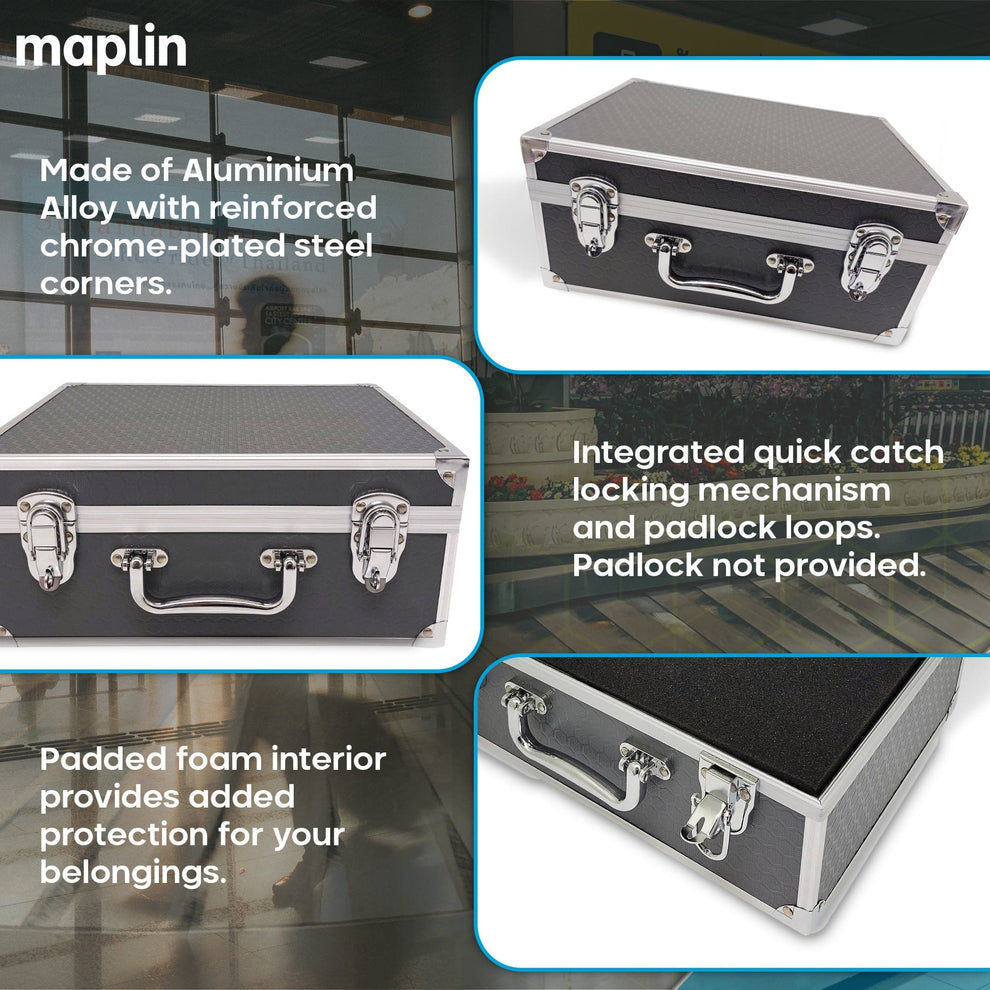 maplin

Made of Aluminium Alloy with reinforced chrome-plated steel corners.

Integrated quick catch locking mechanism and padlock loops. Padlock not provided.

Padded foam interior provides added protection for your belongings.